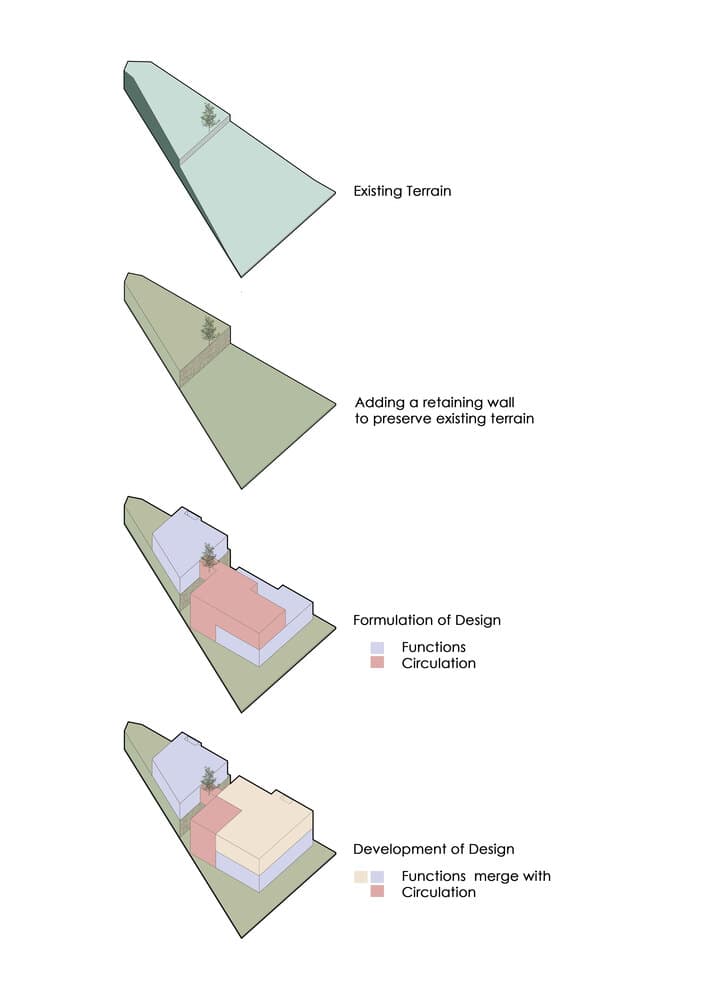 Existing Terrain

Adding a retaining wall
to preserve existing terrain

Formulation of Design
Functions
Circulation

Development of Design
Functions merge with
Circulation