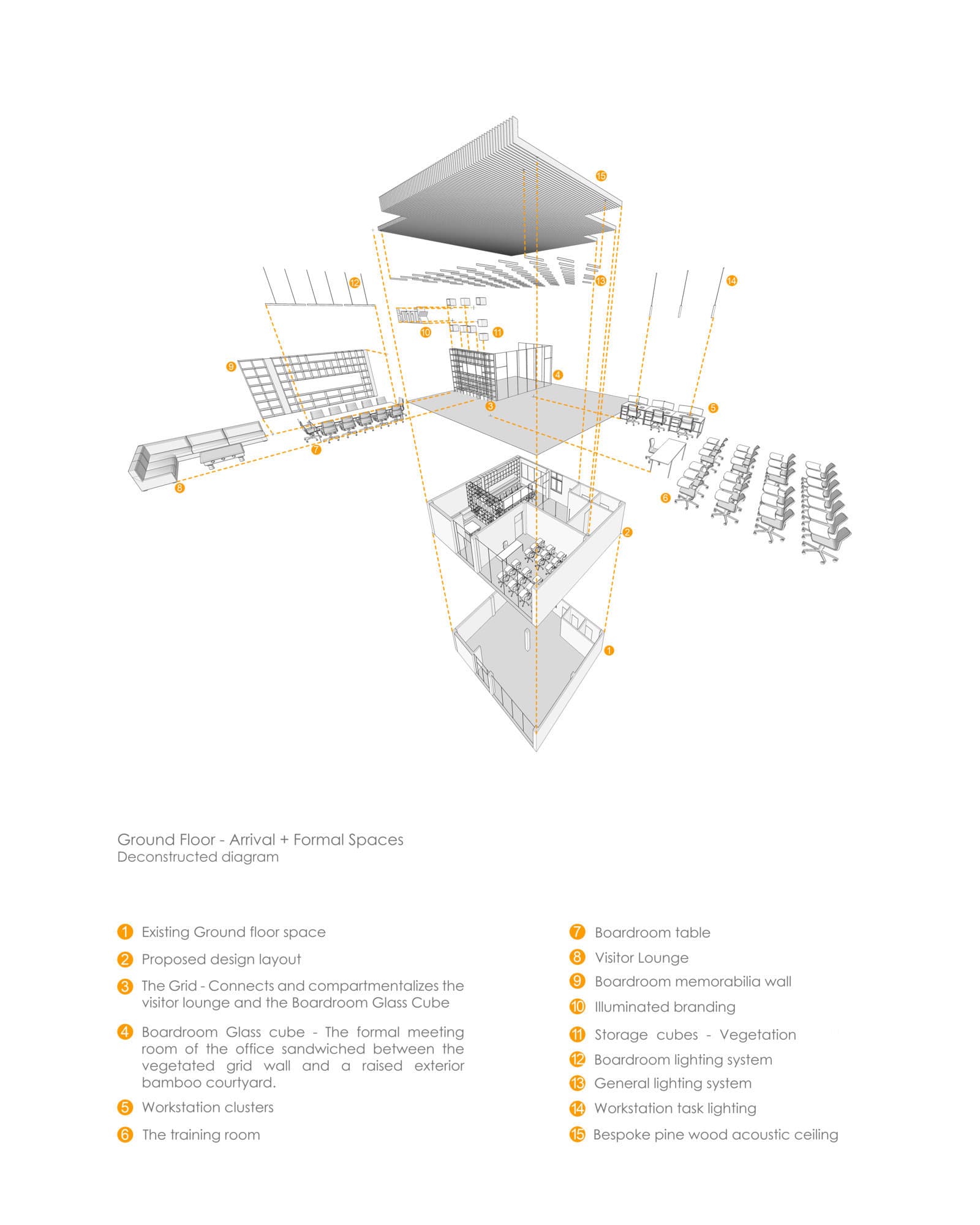 15

12

13

14

10

11

9

4

3

5

7

8

6

2

1

Ground Floor - Arrival + Formal Spaces
Deconstructed diagram

1 Existing Ground floor space

2 Proposed design layout

3 The Grid - Connects and compartmentalizes the visitor lounge and the Boardroom Glass Cube

4 Boardroom Glass cube - The formal meeting room of the office sandwiched between the vegetated grid wall and a raised exterior bamboo courtyard.

5 Workstation clusters

6 The training room

7 Boardroom table

8 Visitor Lounge

9 Boardroom memorabilia wall

10 Illuminated branding

11 Storage cubes - Vegetation

12 Boardroom lighting system

13 General lighting system

14 Workstation task lighting

15 Bespoke pine wood acoustic ceiling